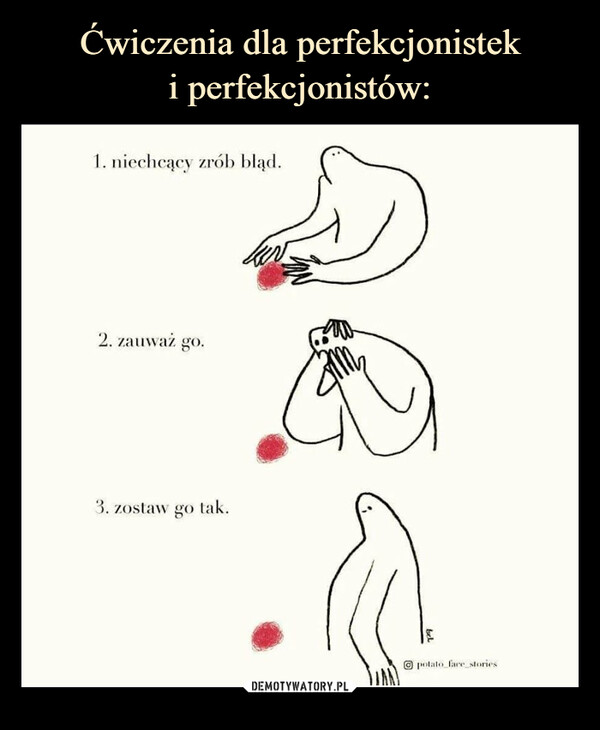 Ćwiczenia dla perfekcjonistek i perfekcjonistów:

1. niechcący zrób błąd.

2. zauważ go.

3. zostaw go tak.

potato_face_stories

DEMOTYWATORY.PL